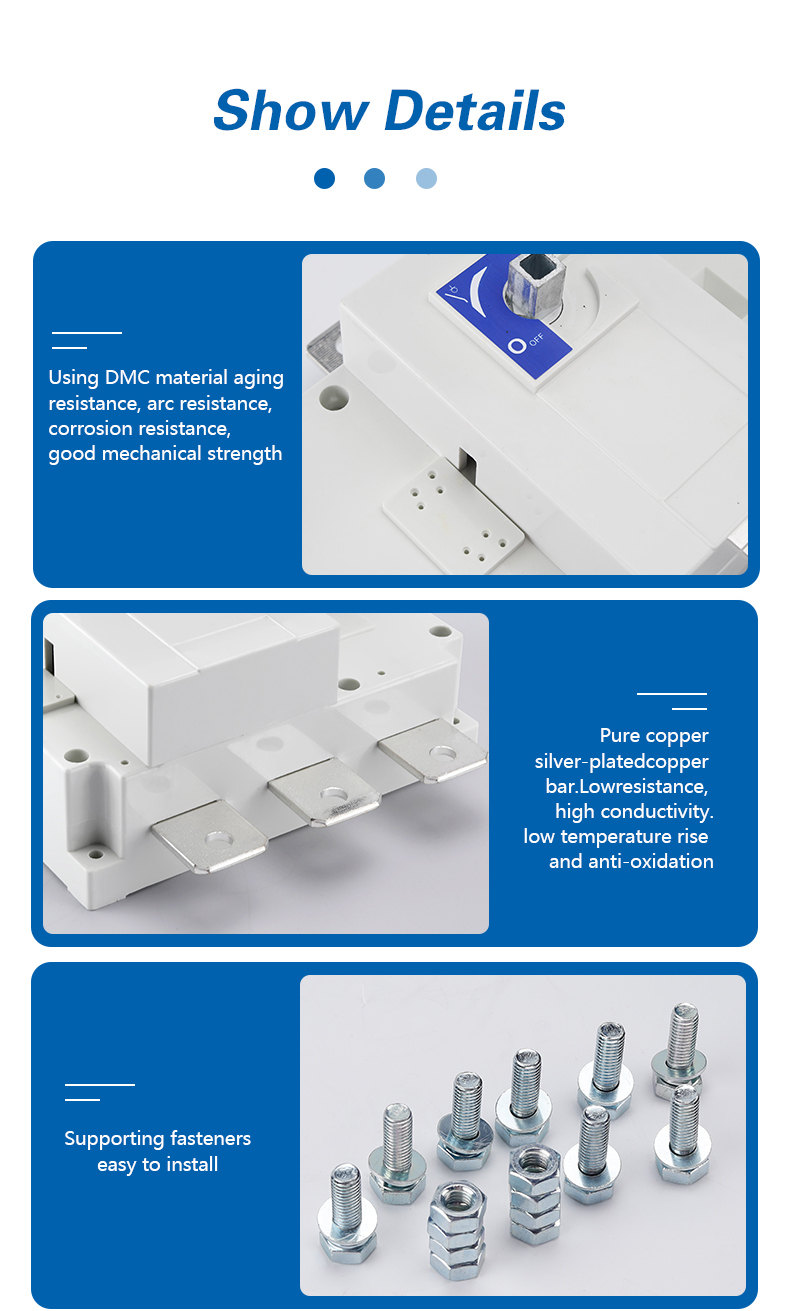 Show Details

Using DMC material aging resistance, arc resistance, corrosion resistance, good mechanical strength

O OFF

Pure copper silver-platedcopper bar.Lowresistance, high conductivity. low temperature rise and anti-oxidation

Supporting fasteners easy to install